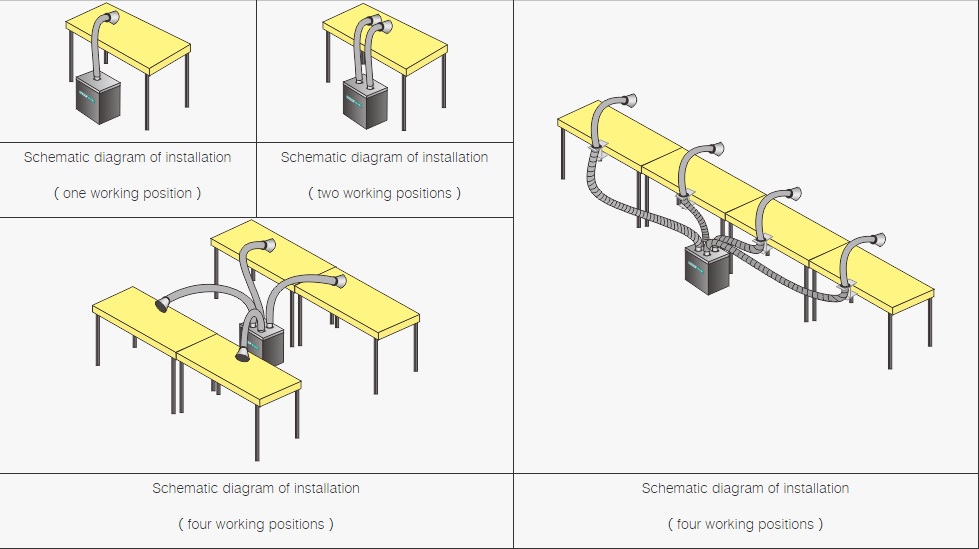 Schematic diagram of installation

( one working position )

Schematic diagram of installation

( two working positions )

Schematic diagram of installation

( four working positions )

Schematic diagram of installation

( four working positions )